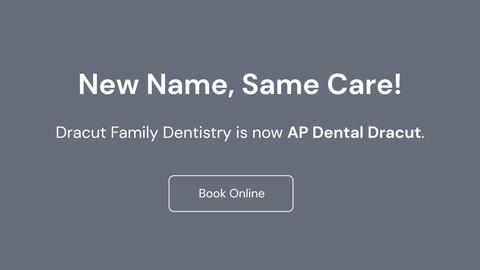 New Name, Same Care!

Dracut Family Dentistry is now AP Dental Dracut.

Book Online